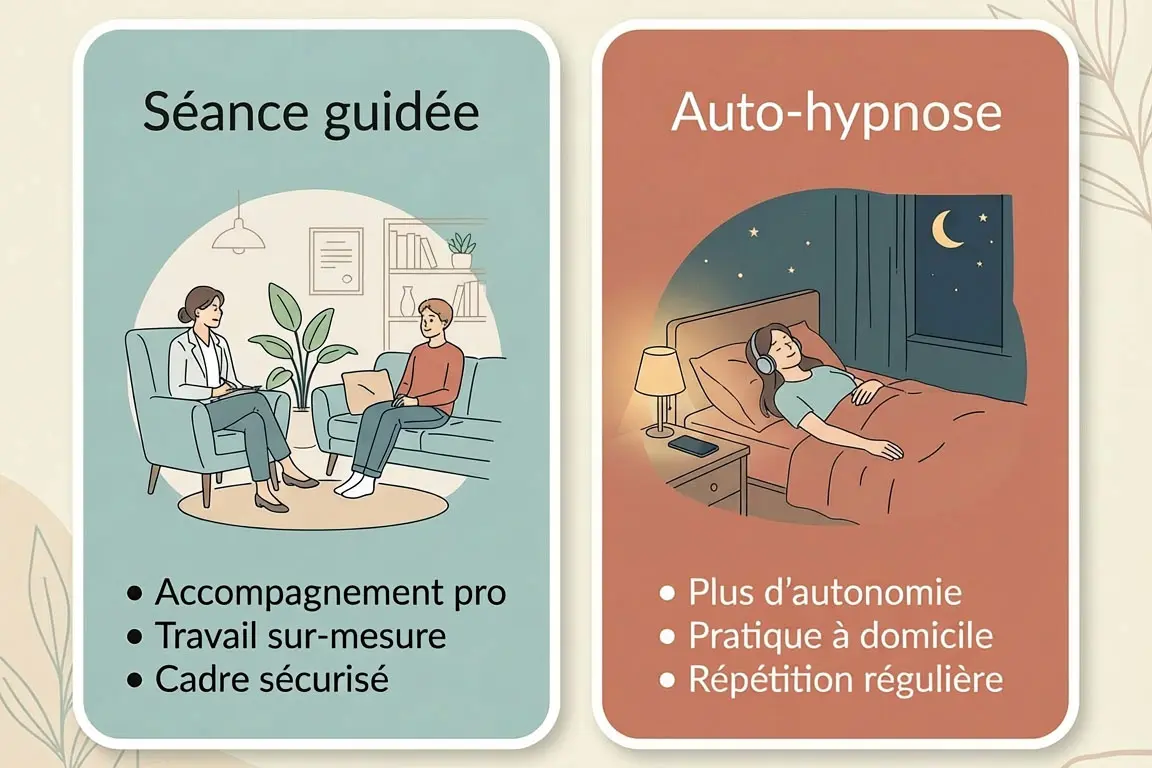 Séance guidée

• Accompagnement pro
• Travail sur-mesure
• Cadre sécurisé

Auto-hypnose

• Plus d'autonomie
• Pratique à domicile
• Répétition régulière